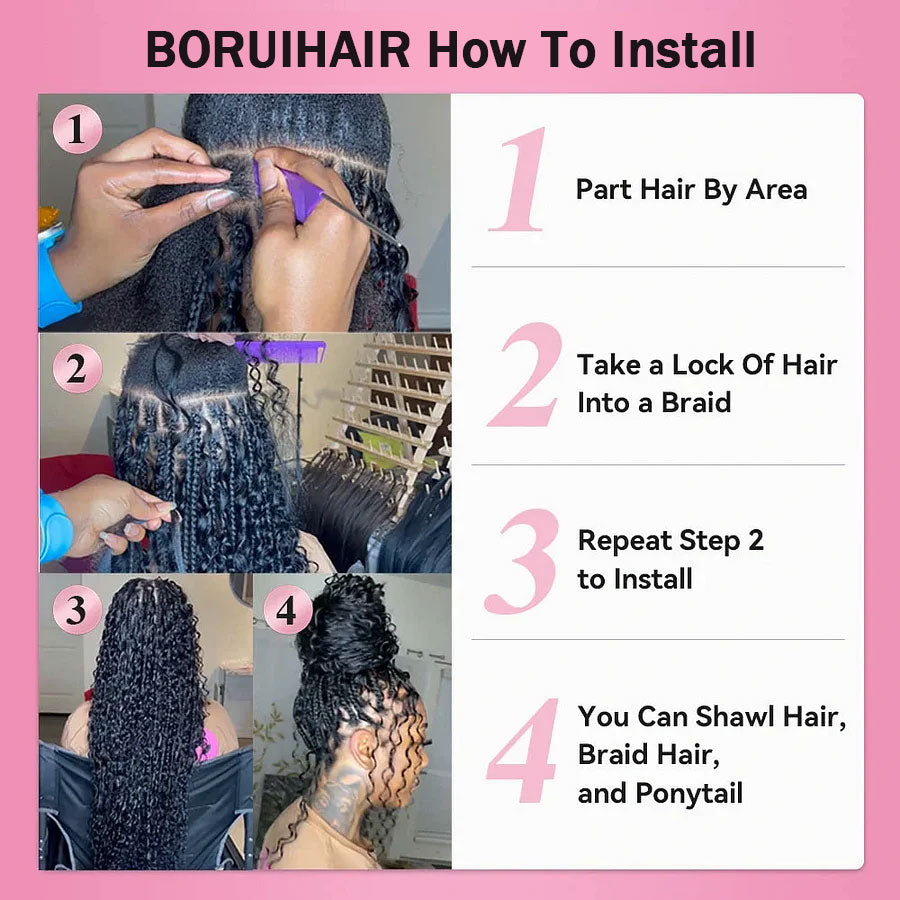 BORUIHAIR How To Install

1

2

3

4

1 Part Hair By Area

2 Take a Lock Of Hair Into a Braid

3 Repeat Step 2 to Install

4 You Can Shawl Hair, Braid Hair, and Ponytail